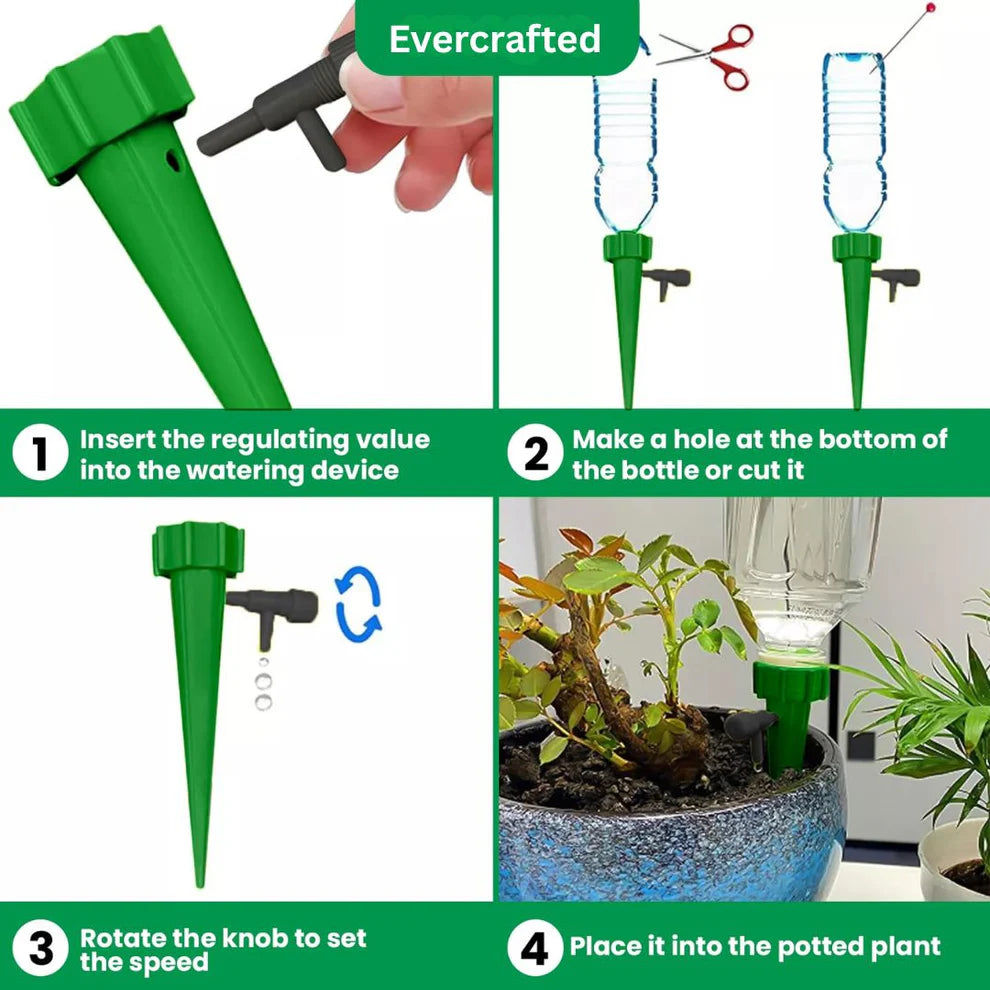 Evercrafted

1 Insert the regulating value into the watering device

2 Make a hole at the bottom of the bottle or cut it

3 Rotate the knob to set the speed

4 Place it into the potted plant